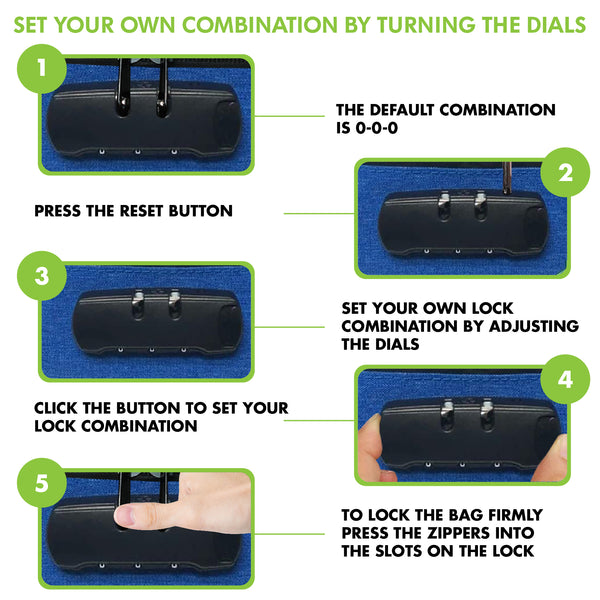 SET YOUR OWN COMBINATION BY TURNING THE DIALS

1

THE DEFAULT COMBINATION IS 0-0-0

2

PRESS THE RESET BUTTON

3

SET YOUR OWN LOCK COMBINATION BY ADJUSTING THE DIALS

4

CLICK THE BUTTON TO SET YOUR LOCK COMBINATION

5

TO LOCK THE BAG FIRMLY PRESS THE ZIPPERS INTO THE SLOTS ON THE LOCK